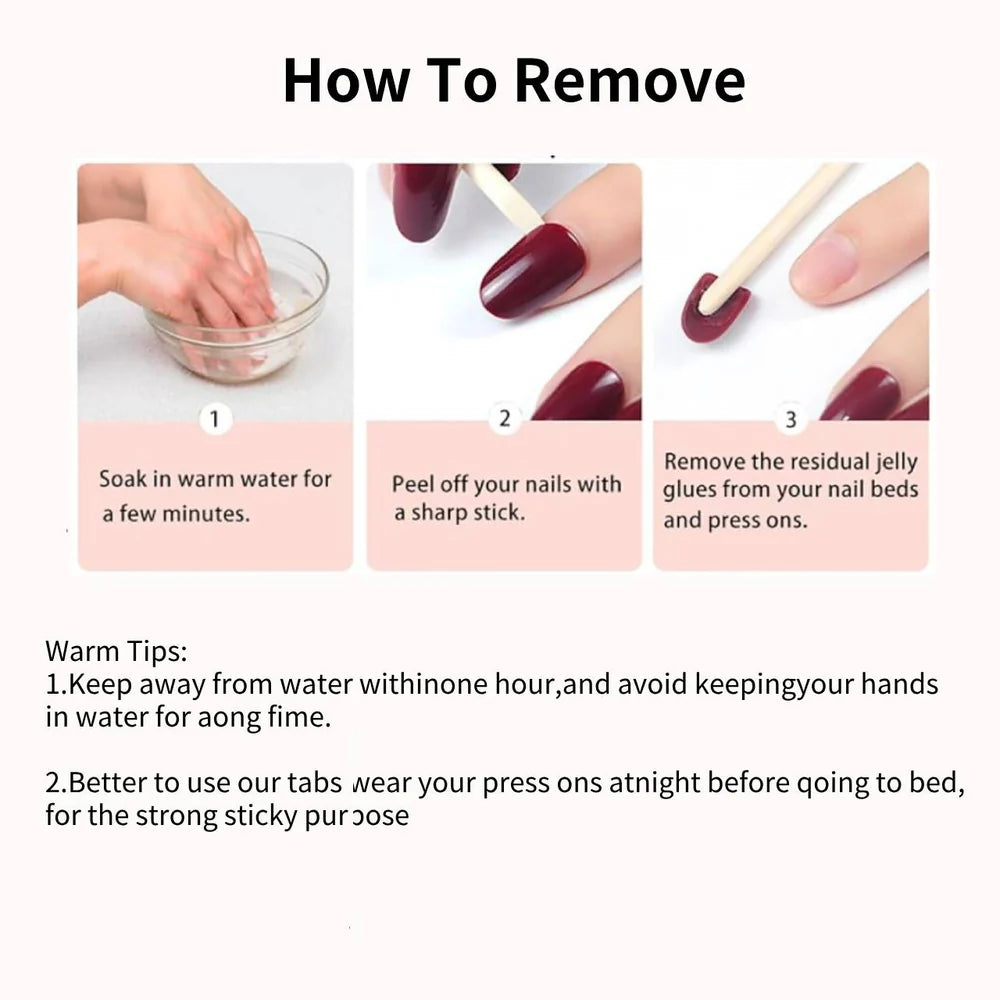 How To Remove

1
Soak in warm water for a few minutes.

2
Peel off your nails with a sharp stick.

3
Remove the residual jelly glues from your nail beds and press ons.

Warm Tips:
1.Keep away from water withinone hour,and avoid keepingyour hands in water for aong fime.

2.Better to use our tabs wear your press ons atnight before qoing to bed, for the strong sticky purpose